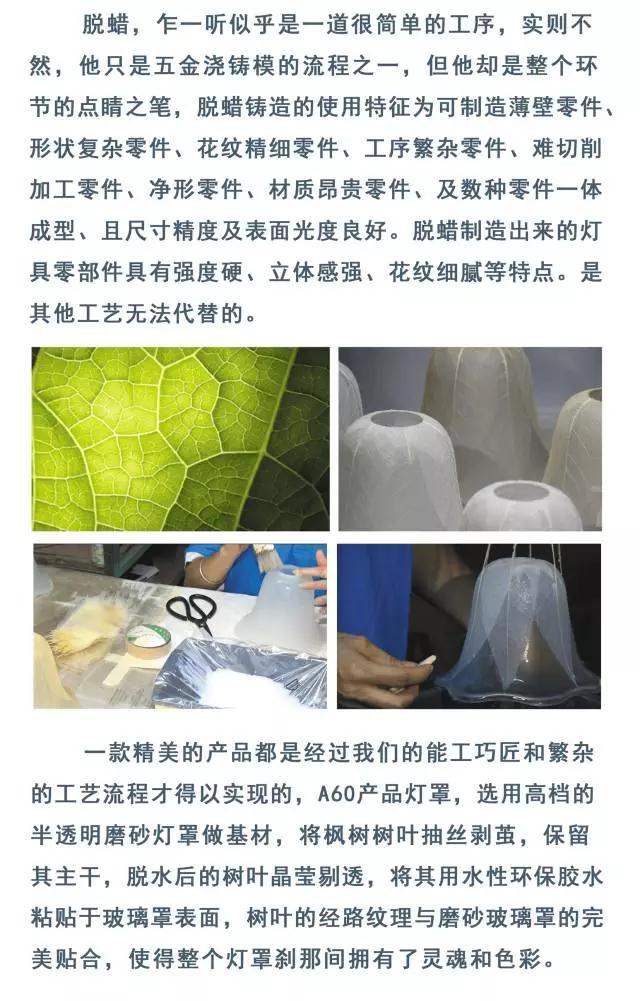 脱蜡，乍一听似乎是一道很简单的工序，实则不然，他只是五金浇铸模的流程之一，但他却是整个环节的点睛之笔，脱蜡铸造的使用特征为可制造薄壁零件、形状复杂零件、花纹精细零件、工序繁杂零件、难切削加工零件、净形零件、材质昂贵零件、及数种零件一体成型、且尺寸精度及表面光度良好。脱蜡制造出来的灯具零部件具有强度硬、立体感强、花纹细腻等特点。是其他工艺无法代替的。

一款精美的产品都是经过我们的能工巧匠和繁杂的工艺流程才得以实现的，A60产品灯罩，选用高档的半透明磨砂灯罩做基材，将枫树树叶抽丝剥茧，保留其主干，脱水后的树叶晶莹剔透，将其用水性环保胶水粘贴于玻璃罩表面，树叶的经路纹理与磨砂玻璃罩的完美贴合，使得整个灯罩刹那间拥有了灵魂和色彩。