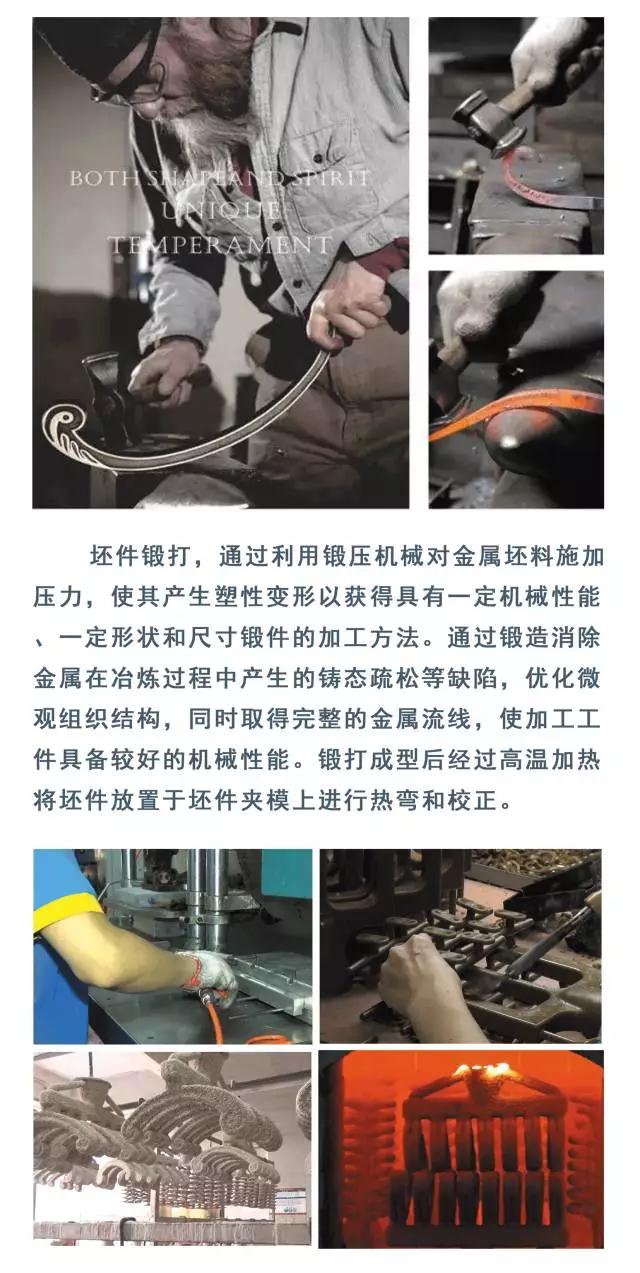 BOTH SHAPE AND SPIRIT
UNIQUE
TEMPERAMENT

坯件锻打，通过利用锻压机械对金属坯料施加压力，使其产生塑性变形以获得具有一定机械性能、一定形状和尺寸锻件的加工方法。通过锻造消除金属在冶炼过程中产生的铸态疏松等缺陷，优化微观组织结构，同时取得完整的金属流线，使加工工件具备较好的机械性能。锻打成型后经过高温加热将坯件放置于坯件夹模上进行热弯和校正。